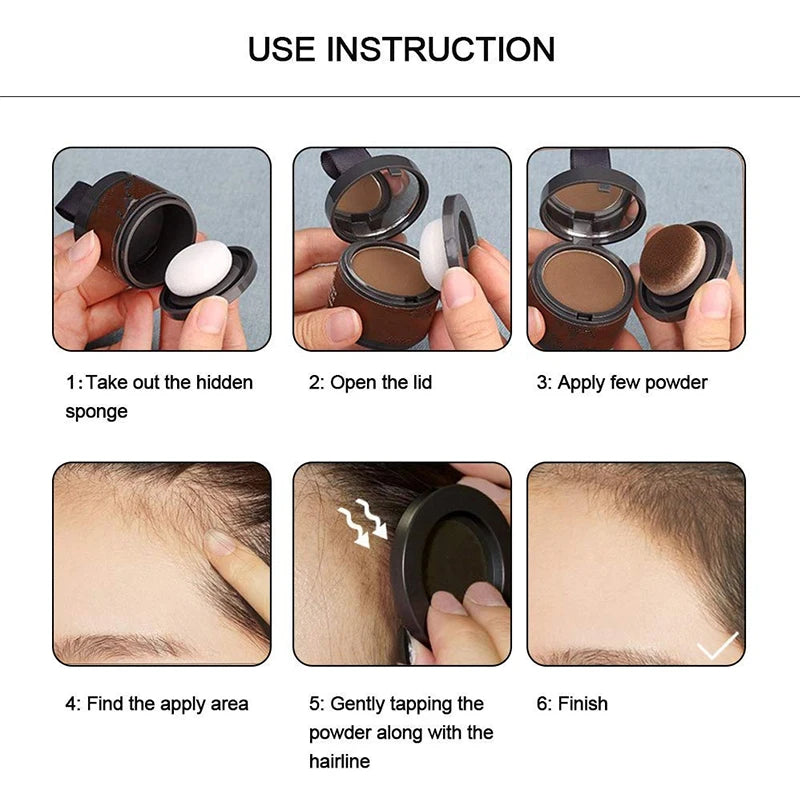 USE INSTRUCTION

1: Take out the hidden sponge

2: Open the lid

3: Apply few powder

4: Find the apply area

5: Gently tapping the powder along with the hairline

6: Finish